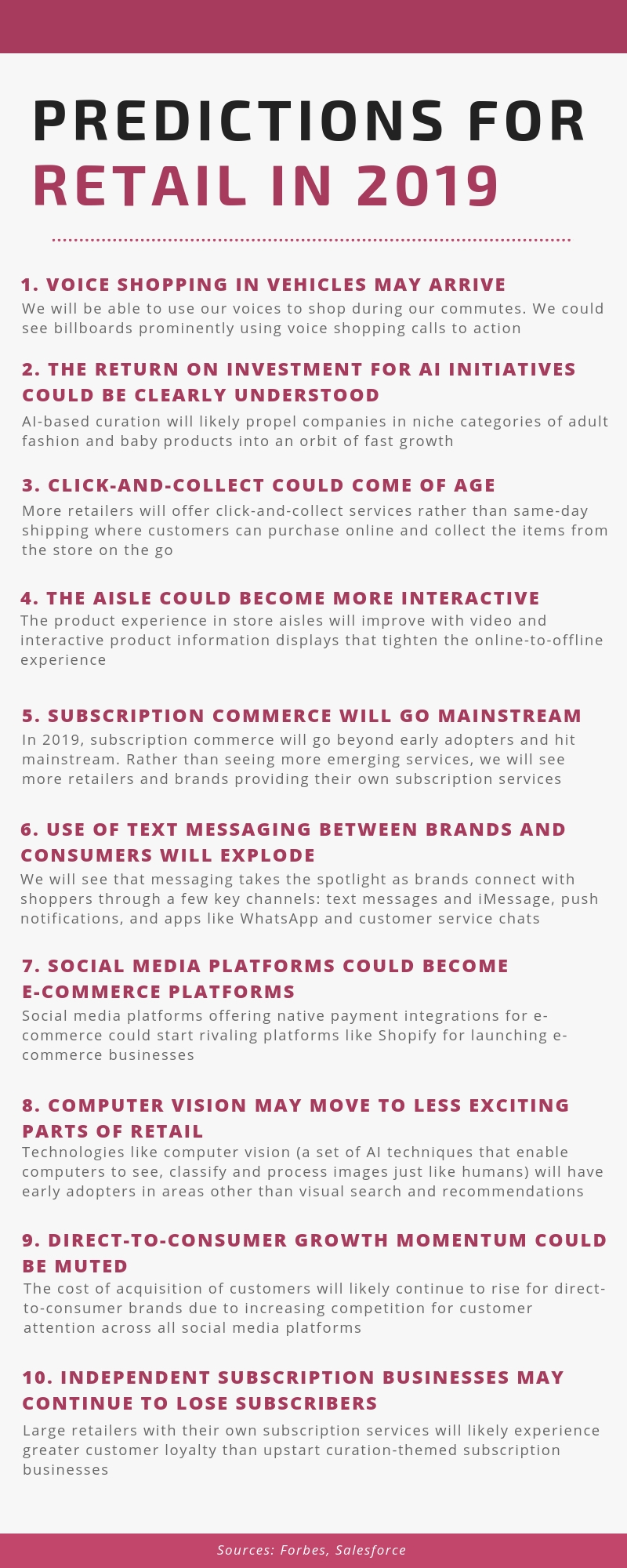 PREDICTIONS FOR RETAIL IN 2019

1. VOICE SHOPPING IN VEHICLES MAY ARRIVE
We will be able to use our voices to shop during our commutes. We could see billboards prominently using voice shopping calls to action

2. THE RETURN ON INVESTMENT FOR AI INITIATIVES COULD BE CLEARLY UNDERSTOOD
AI-based curation will likely propel companies in niche categories of adult fashion and baby products into an orbit of fast growth

3. CLICK-AND-COLLECT COULD COME OF AGE
More retailers will offer click-and-collect services rather than same-day shipping where customers can purchase online and collect the items from the store on the go

4. THE AISLE COULD BECOME MORE INTERACTIVE
The product experience in store aisles will improve with video and interactive product information displays that tighten the online-to-offline experience

5. SUBSCRIPTION COMMERCE WILL GO MAINSTREAM
In 2019, subscription commerce will go beyond early adopters and hit mainstream. Rather than seeing more emerging services, we will see more retailers and brands providing their own subscription services

6. USE OF TEXT MESSAGING BETWEEN BRANDS AND CONSUMERS WILL EXPLODE
We will see that messaging takes the spotlight as brands connect with shoppers through a few key channels: text messages and iMessage, push notifications, and apps like WhatsApp and customer service chats

7. SOCIAL MEDIA PLATFORMS COULD BECOME E-COMMERCE PLATFORMS
Social media platforms offering native payment integrations for e-commerce could start rivaling platforms like Shopify for launching e-commerce businesses

8. COMPUTER VISION MAY MOVE TO LESS EXCITING PARTS OF RETAIL
Technologies like computer vision (a set of AI techniques that enable computers to see, classify and process images just like humans) will have early adopters in areas other than visual search and recommendations

9. DIRECT-TO-CONSUMER GROWTH MOMENTUM COULD BE MUTED
The cost of acquisition of customers will likely continue to rise for direct-to-consumer brands due to increasing competition for customer attention across all social media platforms

10. INDEPENDENT SUBSCRIPTION BUSINESSES MAY CONTINUE TO LOSE SUBSCRIBERS
Large retailers with their own subscription services will likely experience greater customer loyalty than upstart curation-themed subscription businesses

Sources: Forbes, Salesforce